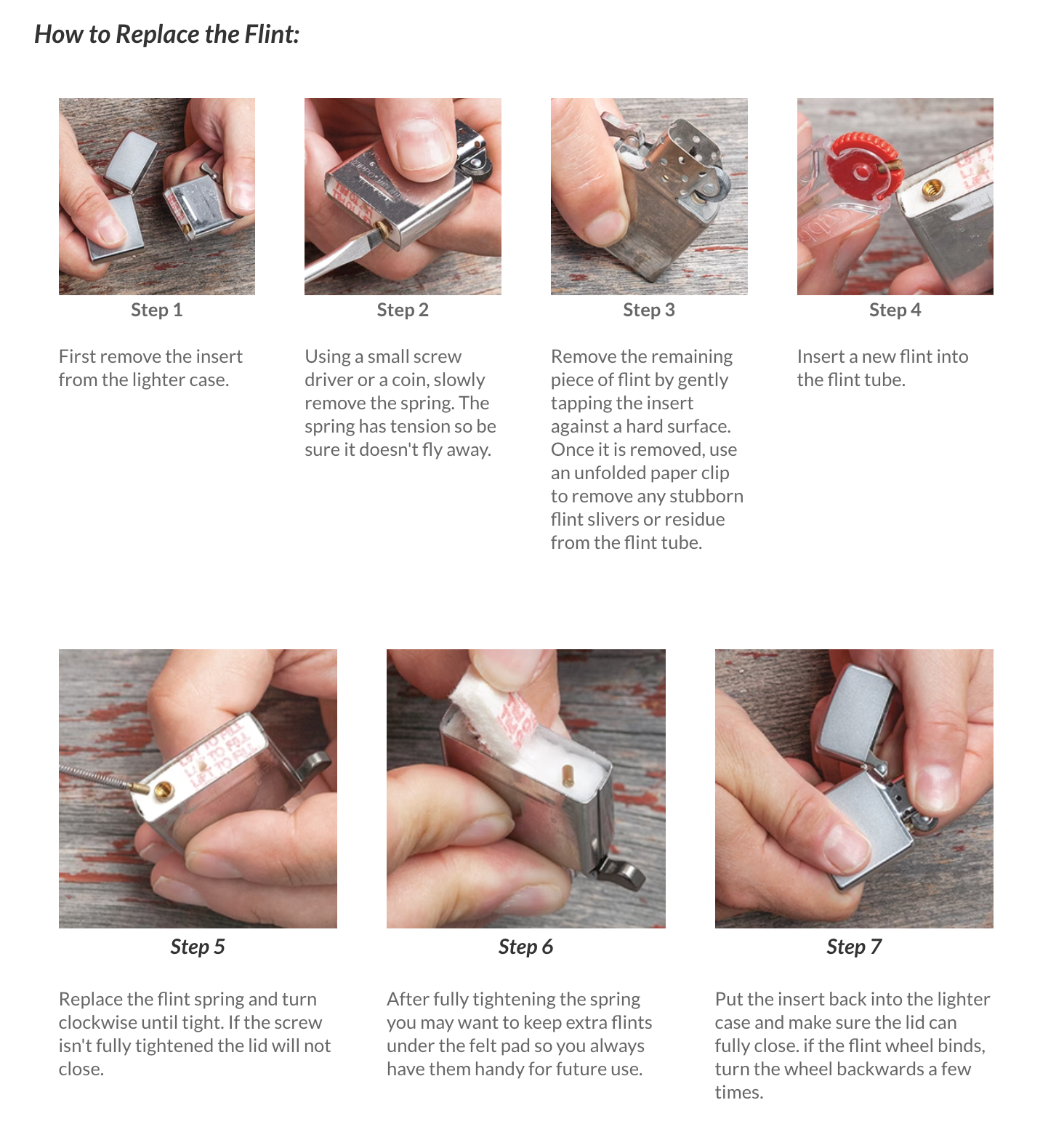 How to Replace the Flint:

Step 1

First remove the insert from the lighter case.

Step 2

Using a small screw driver or a coin, slowly remove the spring. The spring has tension so be sure it doesn't fly away.

Step 3

Remove the remaining piece of flint by gently tapping the insert against a hard surface. Once it is removed, use an unfolded paper clip to remove any stubborn flint slivers or residue from the flint tube.

Step 4

Insert a new flint into the flint tube.

Step 5

Replace the flint spring and turn clockwise until tight. If the screw isn't fully tightened the lid will not close.

Step 6

After fully tightening the spring you may want to keep extra flints under the felt pad so you always have them handy for future use.

Step 7

Put the insert back into the lighter case and make sure the lid can fully close. if the flint wheel binds, turn the wheel backwards a few times.